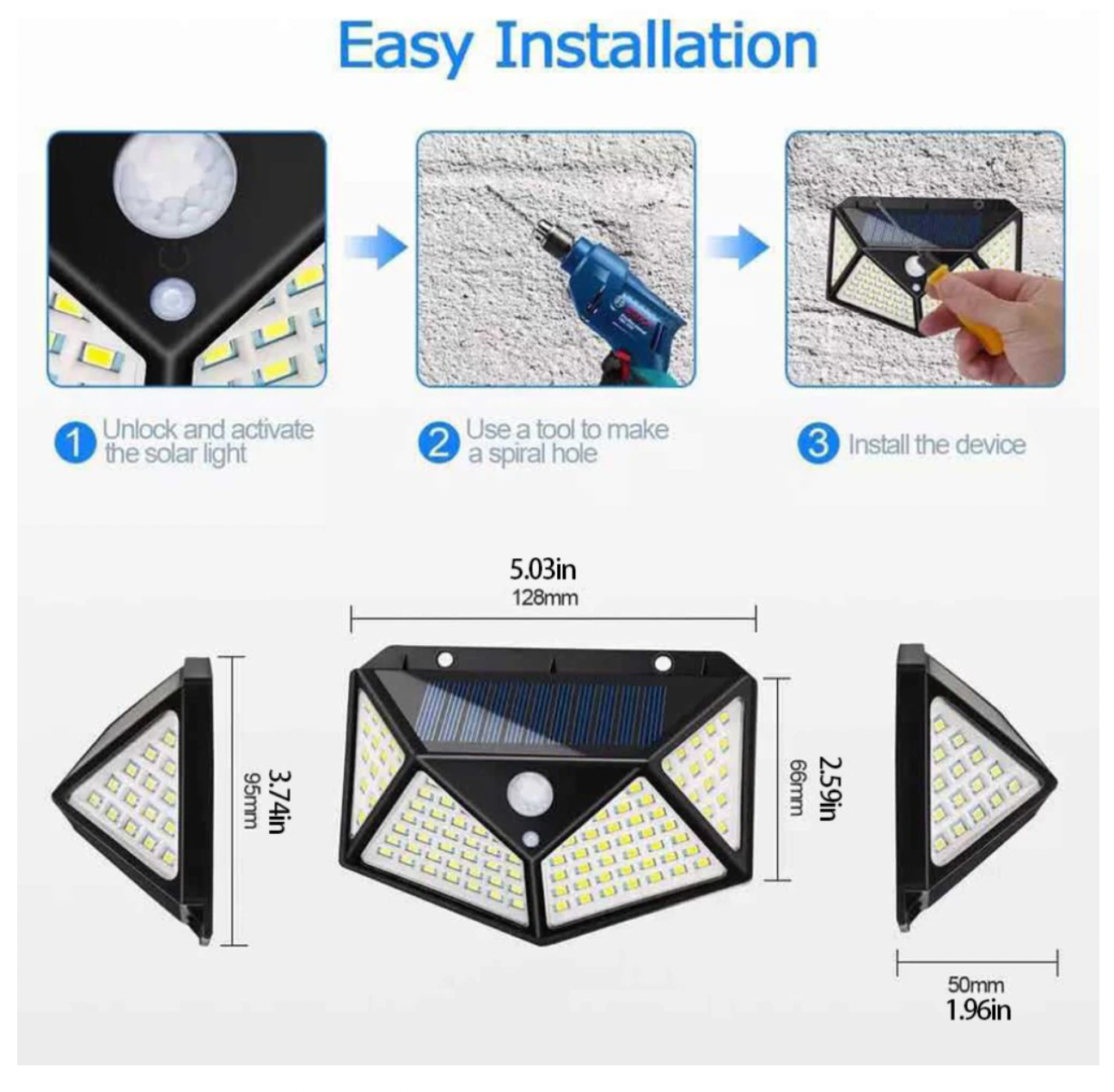 Easy Installation

1 Unlock and activate the solar light

2 Use a tool to make a spiral hole

3 Install the device

5.03in
128mm

3.74in
95mm

2.59in
66mm

50mm
1.96in